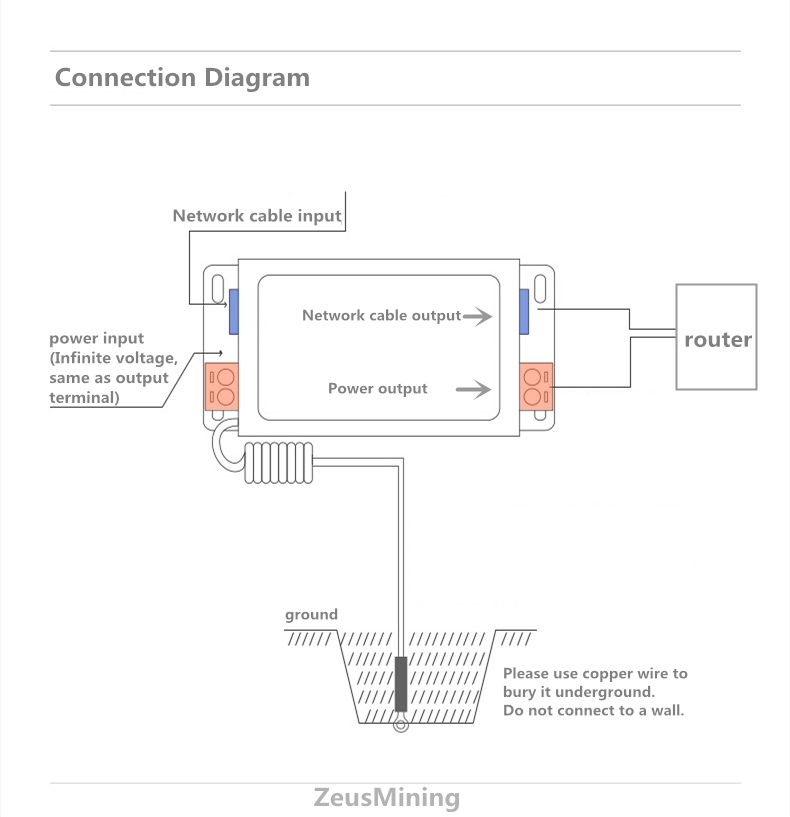 Connection Diagram

Network cable input

power input (Infinite voltage, same as output terminal)

Network cable output

Power output

router

ground

Please use copper wire to bury it underground.
Do not connect to a wall.

ZeusMining