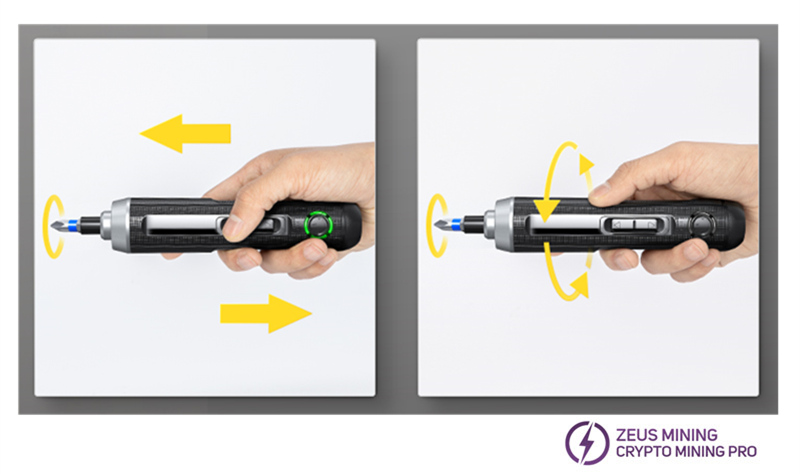 ZEUS MINING
CRYPTO MINING PRO