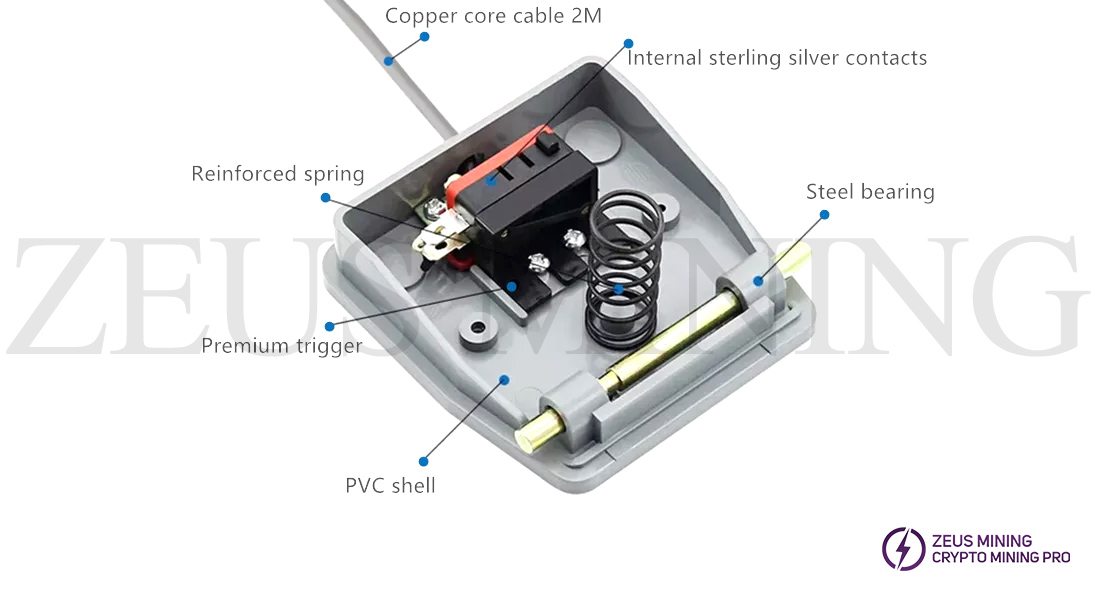 Copper core cable 2M

Internal sterling silver contacts

Reinforced spring

Steel bearing

ZEUS MINING

Premium trigger

PVC shell

ZEUS MINING
CRYPTO MINING PRO