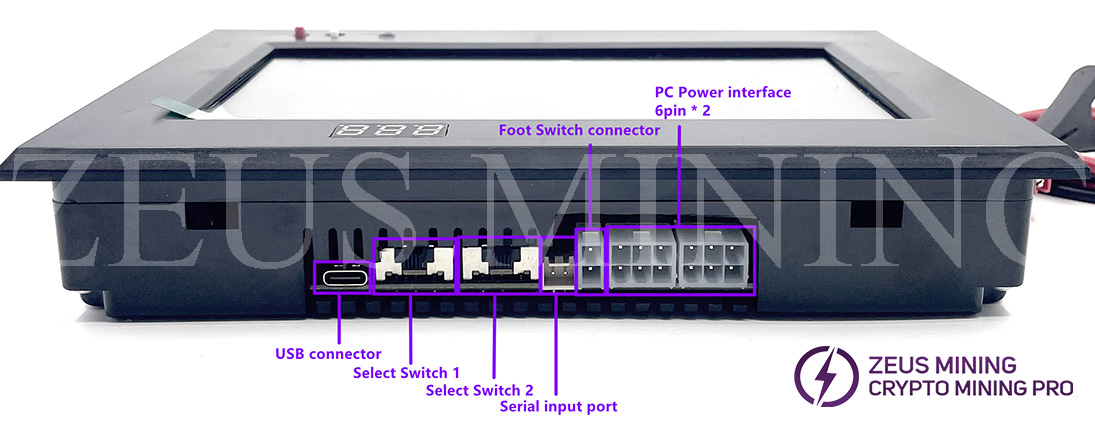 PC Power interface
6pin * 2

Foot Switch connector

ZEUS MINING

USB connector

Select Switch 1

Select Switch 2

Serial input port

ZEUS MINING
CRYPTO MINING PRO