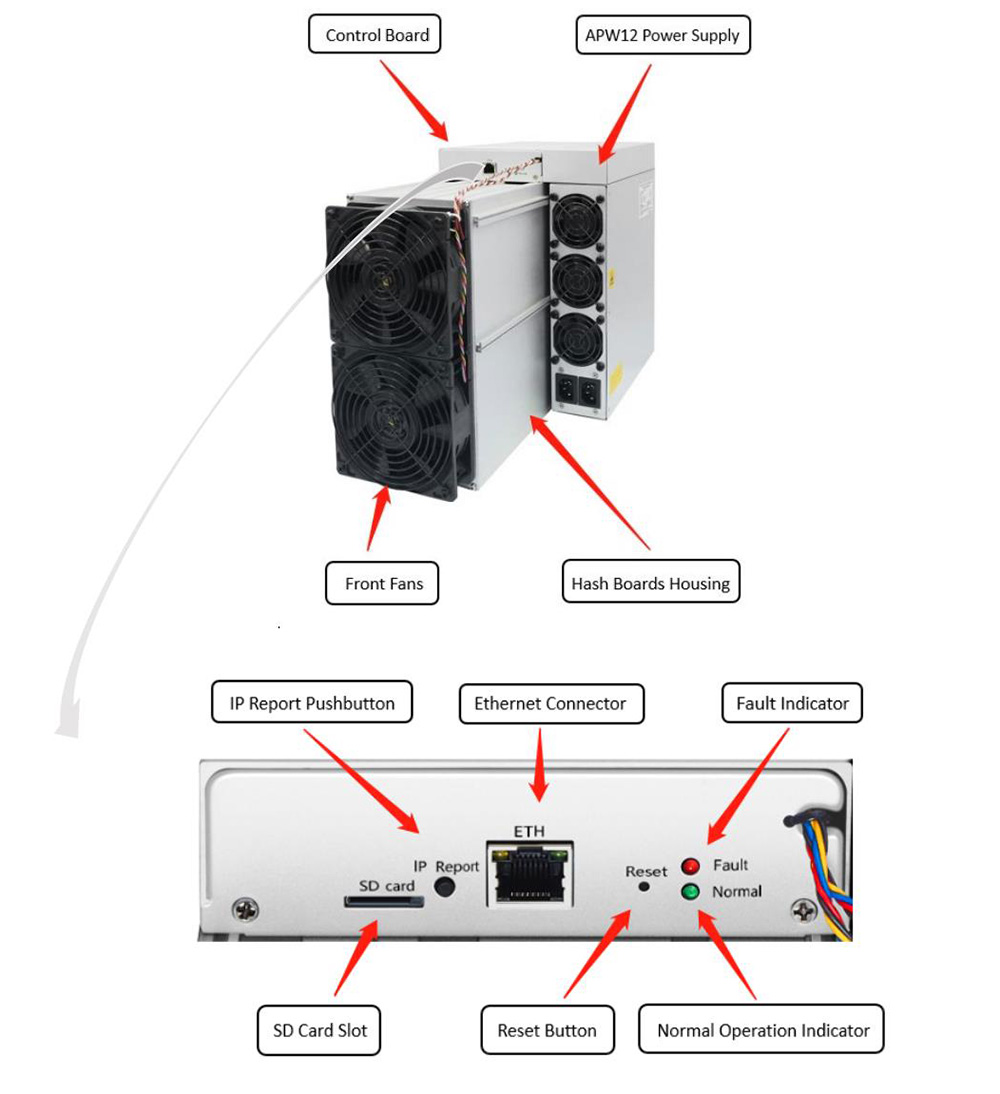 Control Board

APW12 Power Supply

Front Fans

Hash Boards Housing

IP Report Pushbutton

Ethernet Connector

Fault Indicator

ETH

IP Report

SD card

Reset

Fault

Normal

SD Card Slot

Reset Button

Normal Operation Indicator