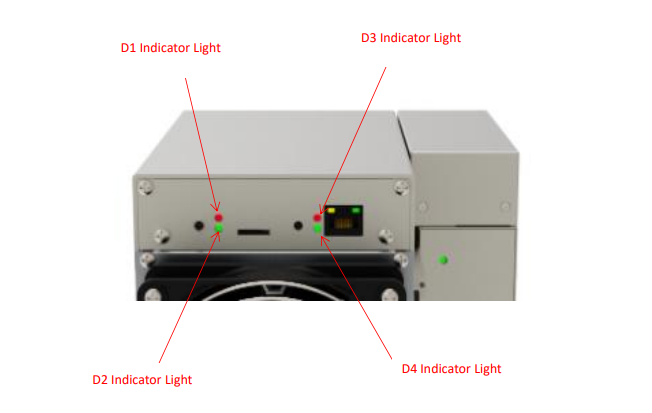 D1 Indicator Light

D3 Indicator Light

D2 Indicator Light

D4 Indicator Light