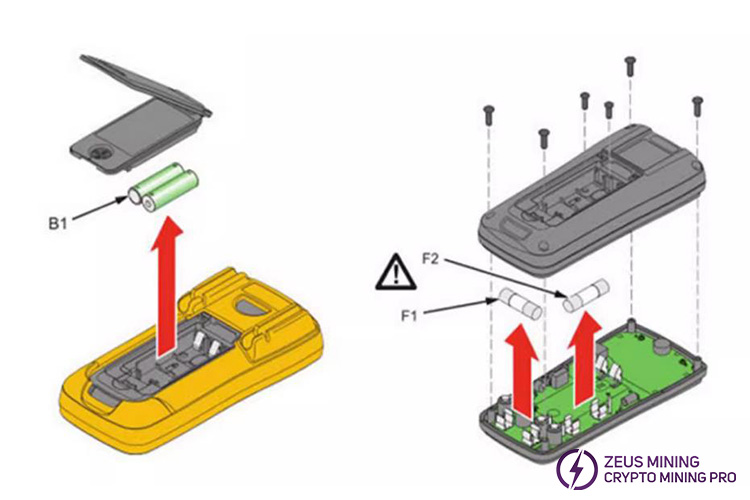 B1

F2

F1

ZEUS MINING
CRYPTO MINING PRO