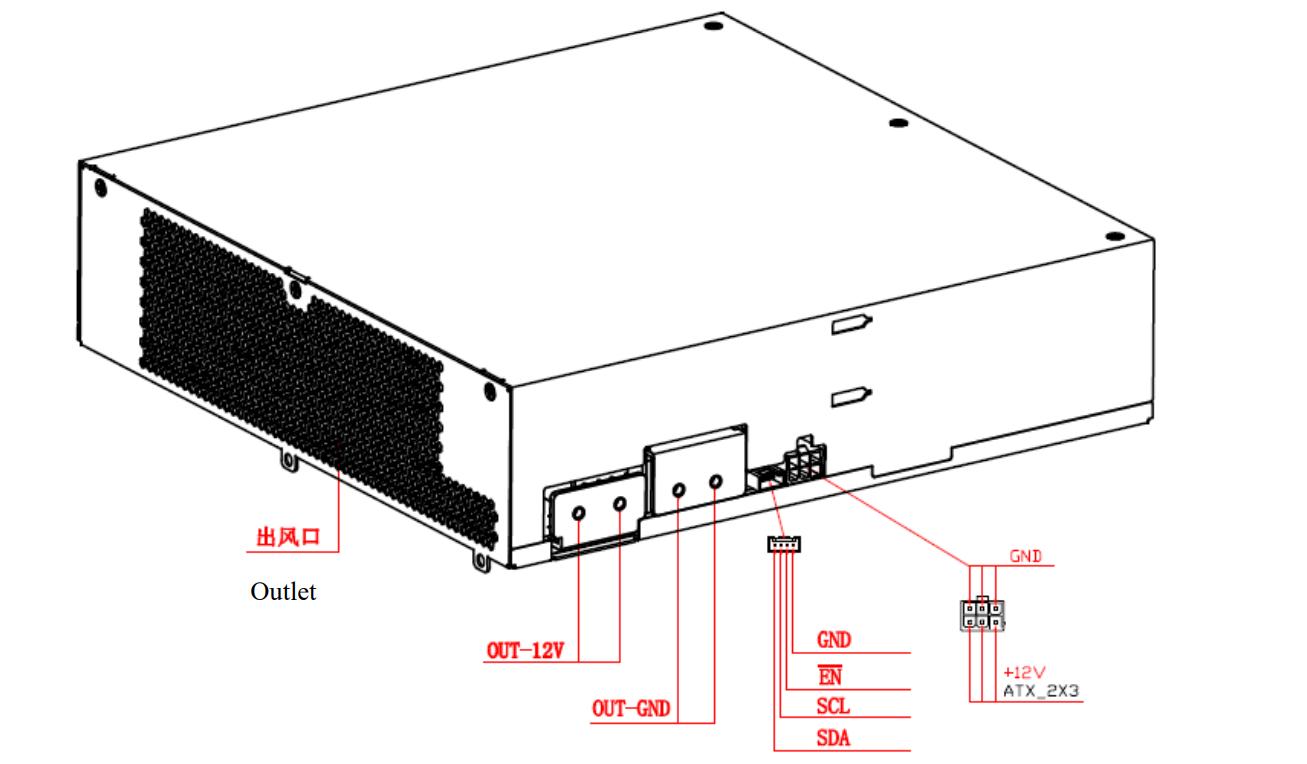 出风口

Outlet

OUT-12V

OUT-GND

GND

$\overline{EN}$

SCL

SDA

GND

+12V
ATX_2X3