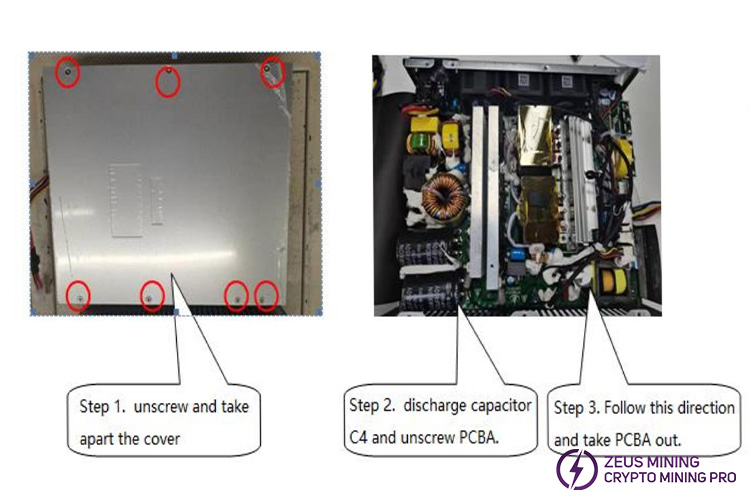 Step 1. unscrew and take apart the cover

Step 2. discharge capacitor C4 and unscrew PCBA.

Step 3. Follow this direction and take PCBA out.

ZEUS MINING
CRYPTO MINING PRO