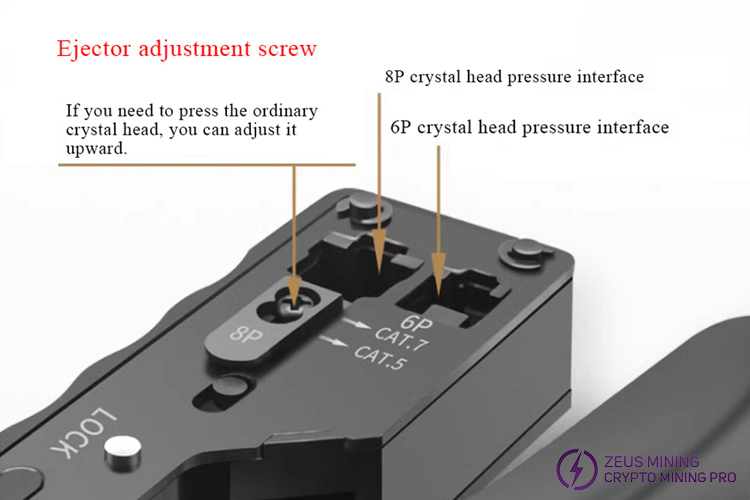 Ejector adjustment screw

If you need to press the ordinary crystal head, you can adjust it upward.

8P crystal head pressure interface

6P crystal head pressure interface

8P

6P

CAT.7

CAT.5

LOCK

ZEUS MINING
CRYPTO MINING PRO