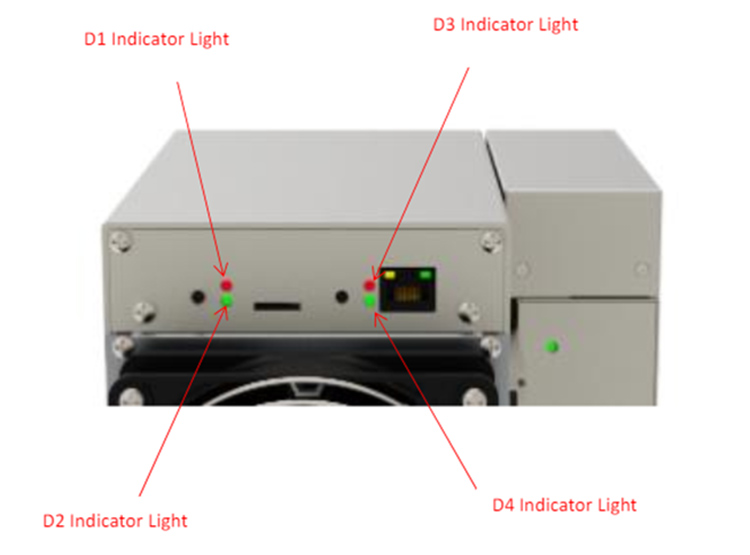 D1 Indicator Light

D3 Indicator Light

D2 Indicator Light

D4 Indicator Light