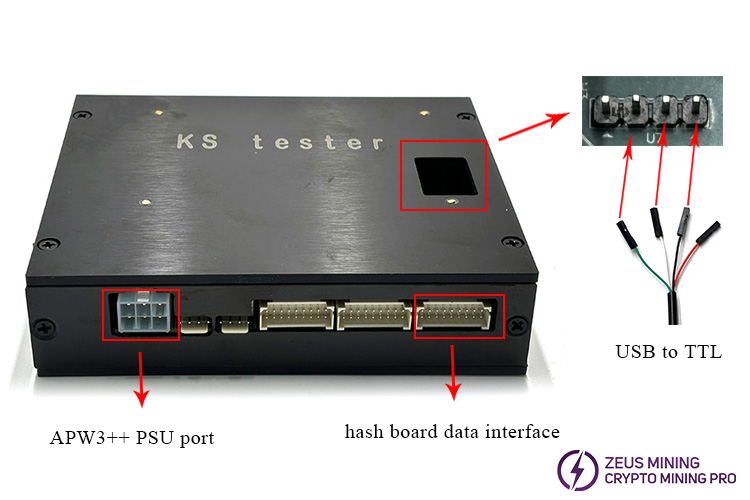 KS tester

U7

USB to TTL

APW3++ PSU port

hash board data interface

ZEUS MINING
CRYPTO MINING PRO