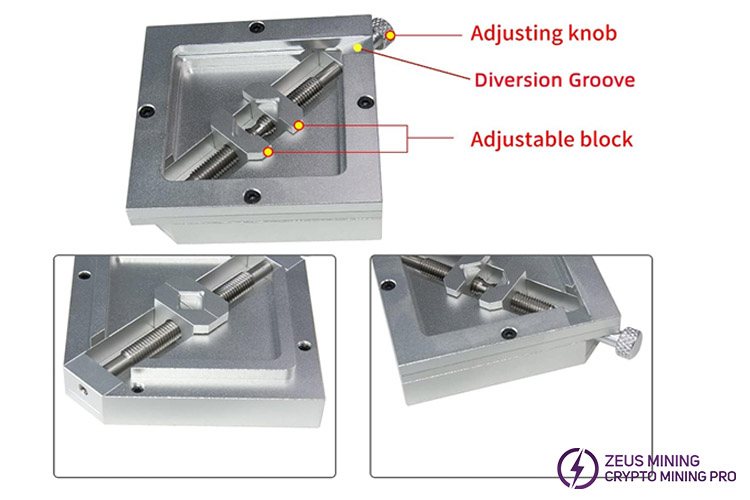 Adjusting knob
Diversion Groove
Adjustable block

ZEUS MINING
CRYPTO MINING PRO