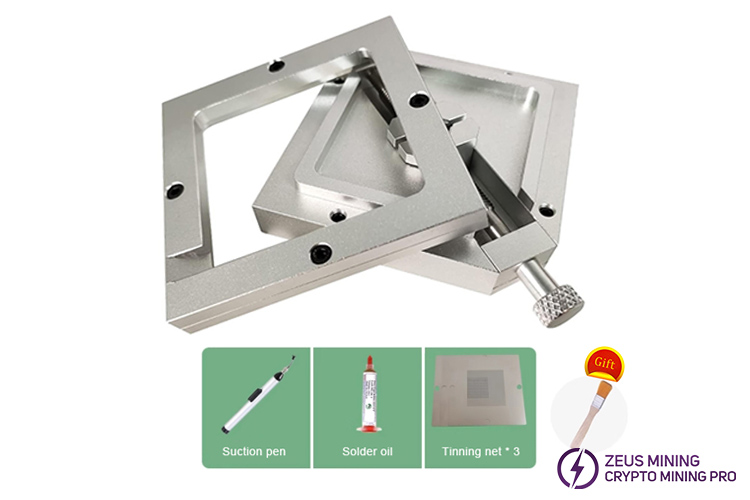 Suction pen

Solder oil

Tinning net * 3

Gift

ZEUS MINING
CRYPTO MINING PRO