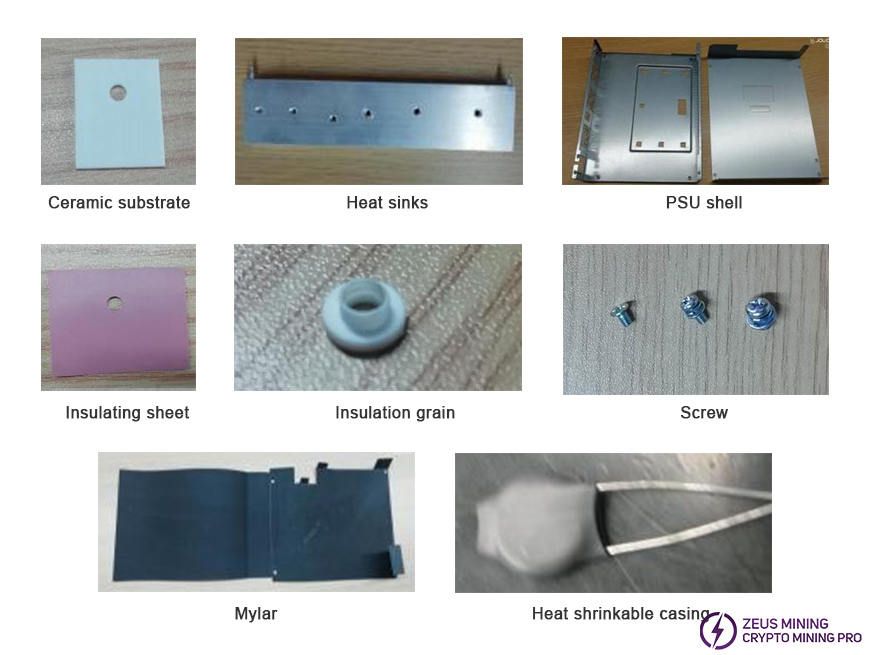 Ceramic substrate

Heat sinks

PSU shell

Insulating sheet

Insulation grain

Screw

Mylar

Heat shrinkable casing

ZEUS MINING
CRYPTO MINING PRO