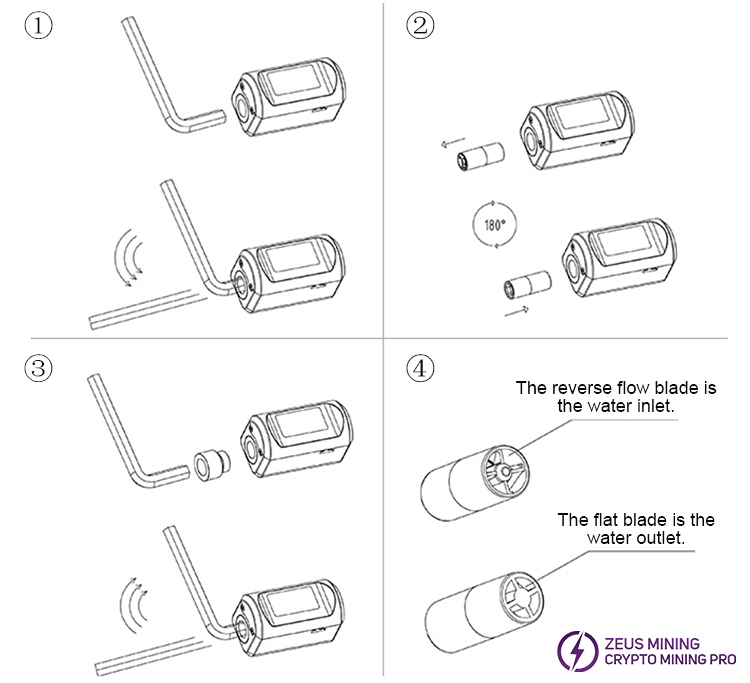 ①

②

180°

③

④

The reverse flow blade is the water inlet.

The flat blade is the water outlet.

ZEUS MINING
CRYPTO MINING PRO