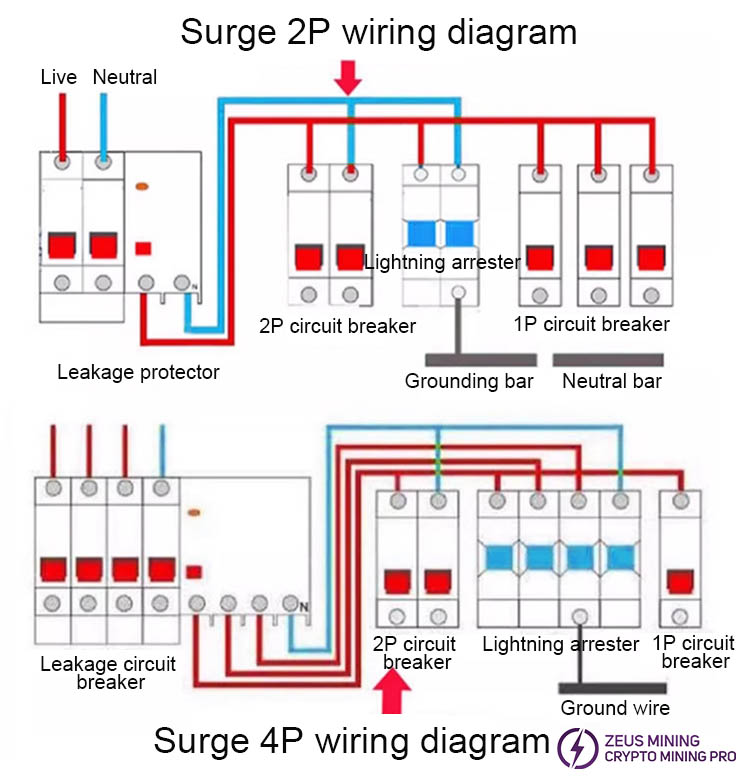 Surge 2P wiring diagram

Live Neutral

N

Lightning arrester

2P circuit breaker

1P circuit breaker

Leakage protector

Grounding bar

Neutral bar

N

Leakage circuit breaker

2P circuit breaker

Lightning arrester

1P circuit breaker

Ground wire

Surge 4P wiring diagram

ZEUS MINING
CRYPTO MINING PRO