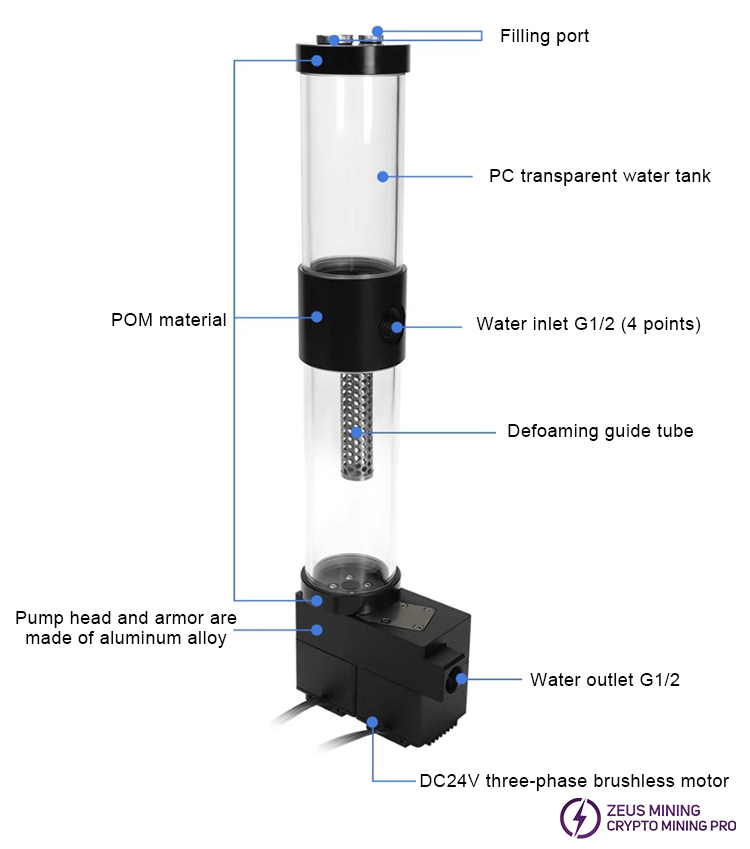 Filling port

PC transparent water tank

POM material

Water inlet G1/2 (4 points)

Defoaming guide tube

Pump head and armor are made of aluminum alloy

Water outlet G1/2

DC24V three-phase brushless motor

ZEUS MINING
CRYPTO MINING PRO