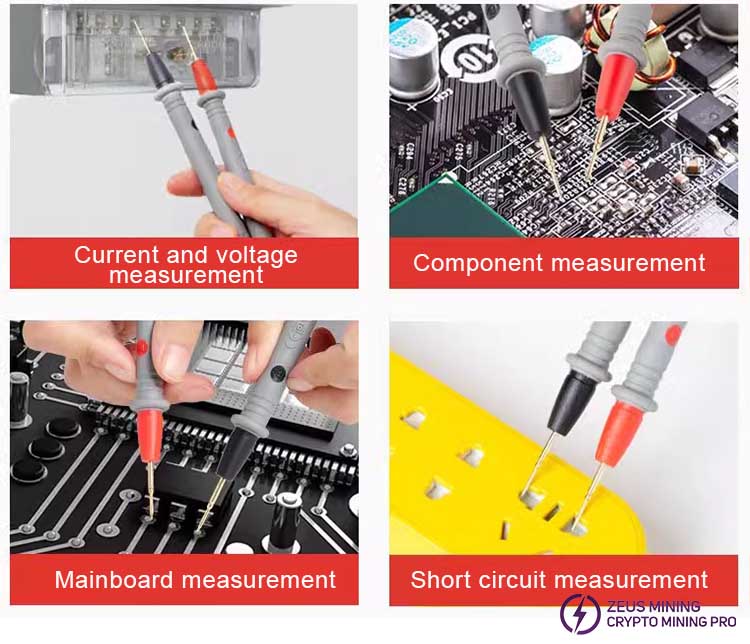 Current and voltage measurement

Component measurement

Mainboard measurement

Short circuit measurement

ZEUS MINING
CRYPTO MINING PRO