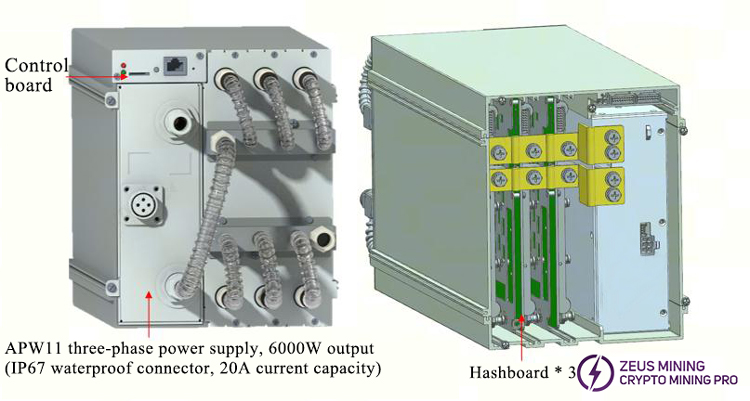 Control board

APW11 three-phase power supply, 6000W output (IP67 waterproof connector, 20A current capacity)

Hashboard * 3

ZEUS MINING
CRYPTO MINING PRO