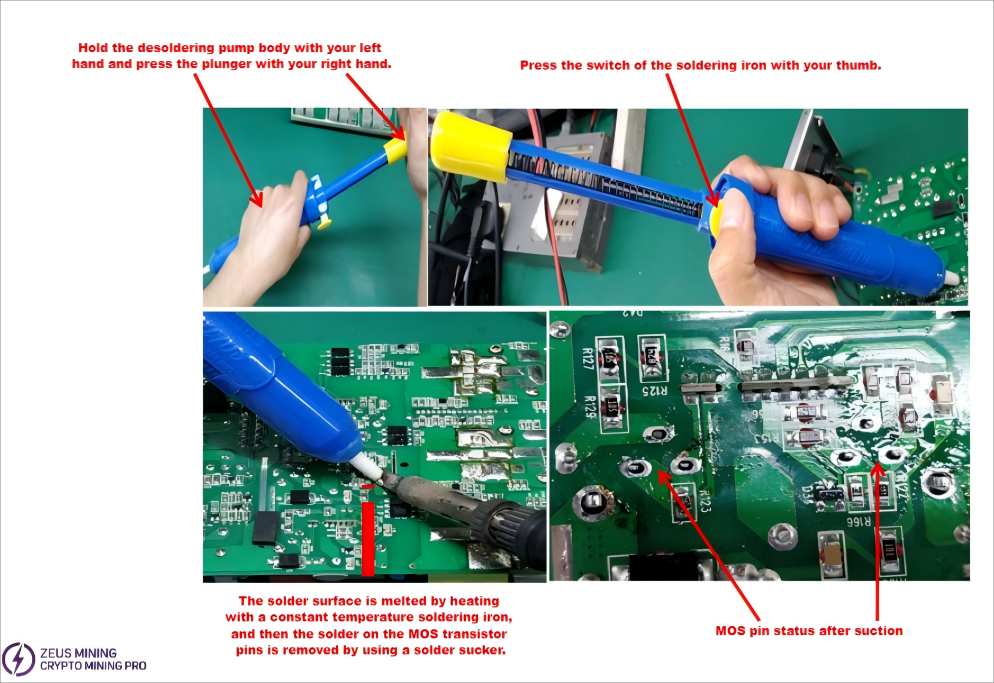 Hold the desoldering pump body with your left hand and press the plunger with your right hand.

Press the switch of the soldering iron with your thumb.

R127
R125
R129
R123
R166

The solder surface is melted by heating with a constant temperature soldering iron, and then the solder on the MOS transistor pins is removed by using a solder sucker.

MOS pin status after suction

ZEUS MINING
CRYPTO MINING PRO